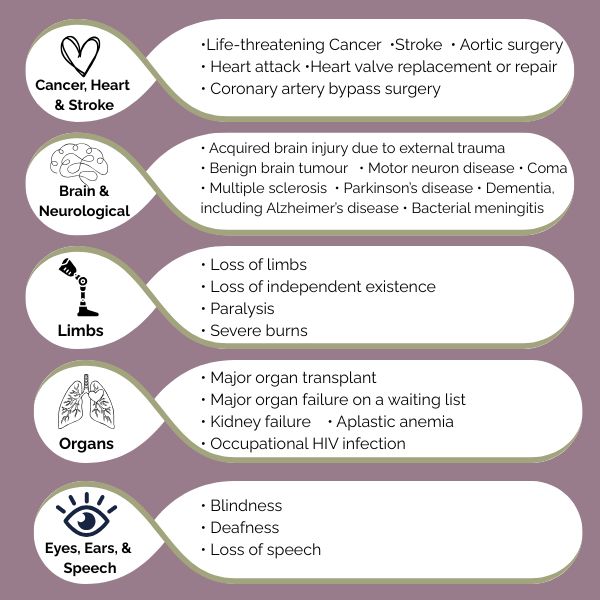 Cancer, Heart & Stroke

•Life-threatening Cancer •Stroke • Aortic surgery
• Heart attack •Heart valve replacement or repair
• Coronary artery bypass surgery

Brain & Neurological

• Acquired brain injury due to external trauma
• Benign brain tumour • Motor neuron disease • Coma
• Multiple sclerosis • Parkinson's disease • Dementia, including Alzheimer's disease • Bacterial meningitis

Limbs

• Loss of limbs
• Loss of independent existence
• Paralysis
• Severe burns

Organs

• Major organ transplant
• Major organ failure on a waiting list
• Kidney failure • Aplastic anemia
• Occupational HIV infection

Eyes, Ears, & Speech

• Blindness
• Deafness
• Loss of speech